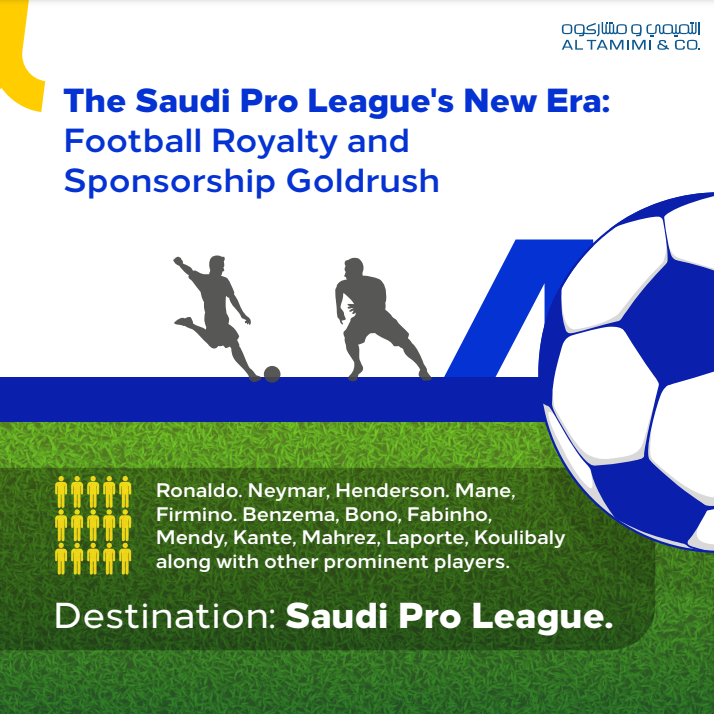 التميمي و مشاركوه
AL TAMIMI & CO.

The Saudi Pro League's New Era: Football Royalty and Sponsorship Goldrush

Ronaldo. Neymar, Henderson. Mane, Firmino. Benzema, Bono, Fabinho, Mendy, Kante, Mahrez, Laporte, Koulibaly along with other prominent players.

Destination: Saudi Pro League.